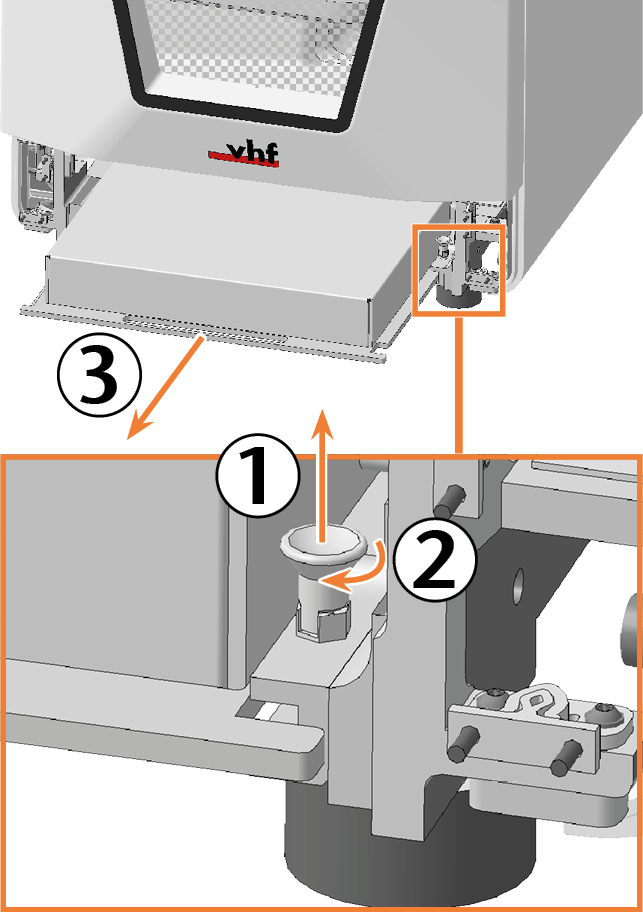 vhf

3

1

2