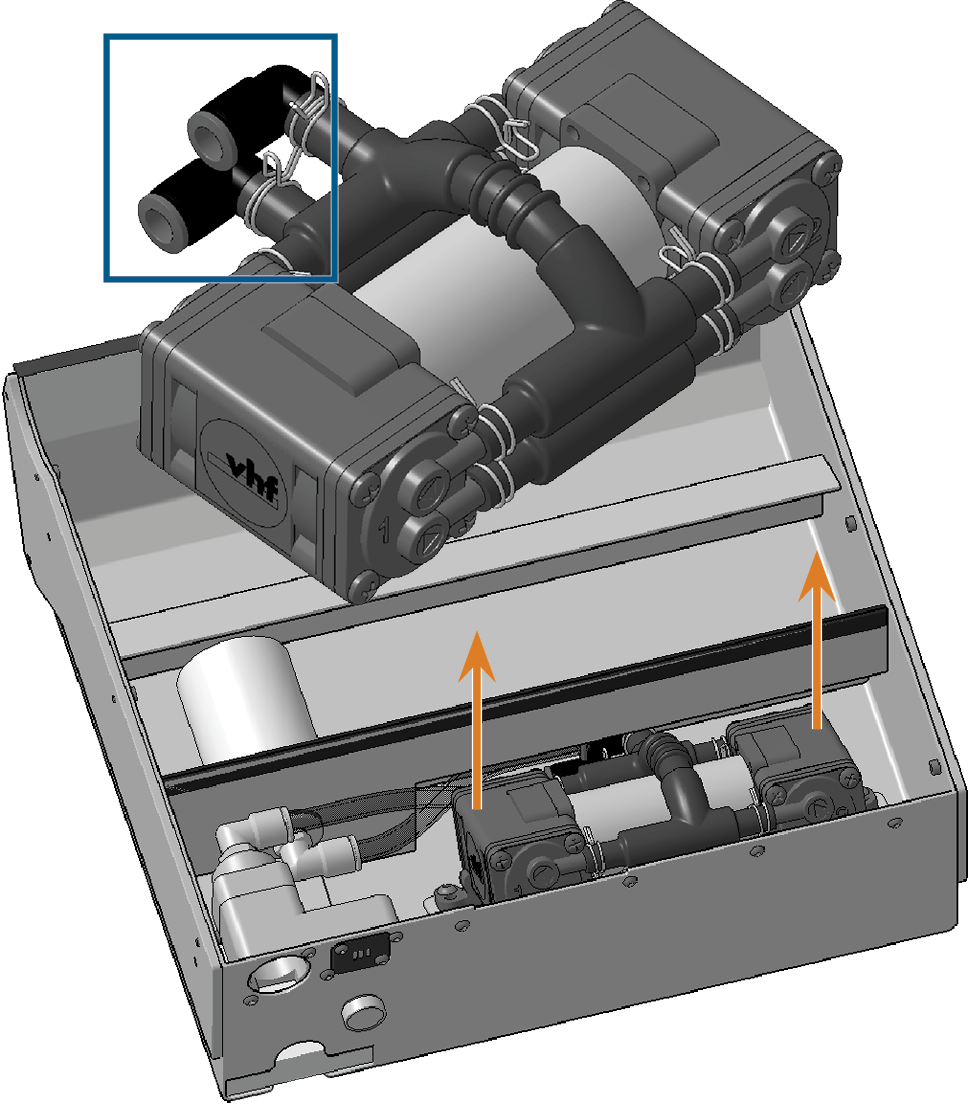 vhf
1
2