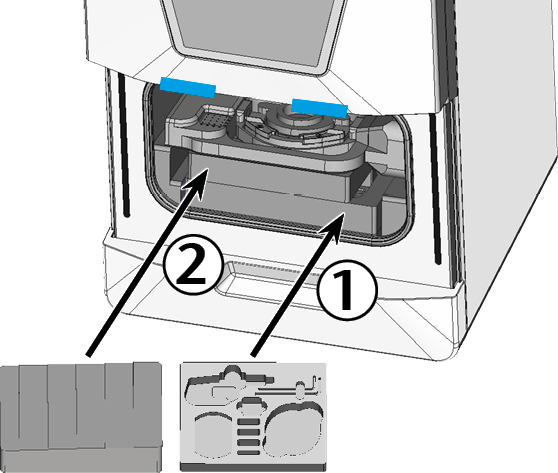 2
1