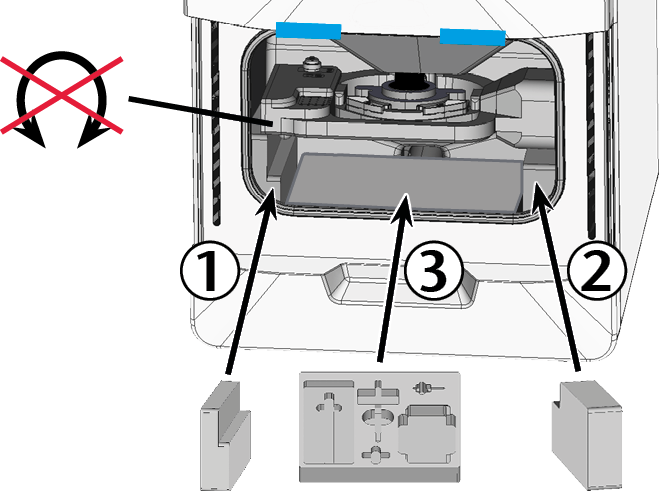 ①
③
②