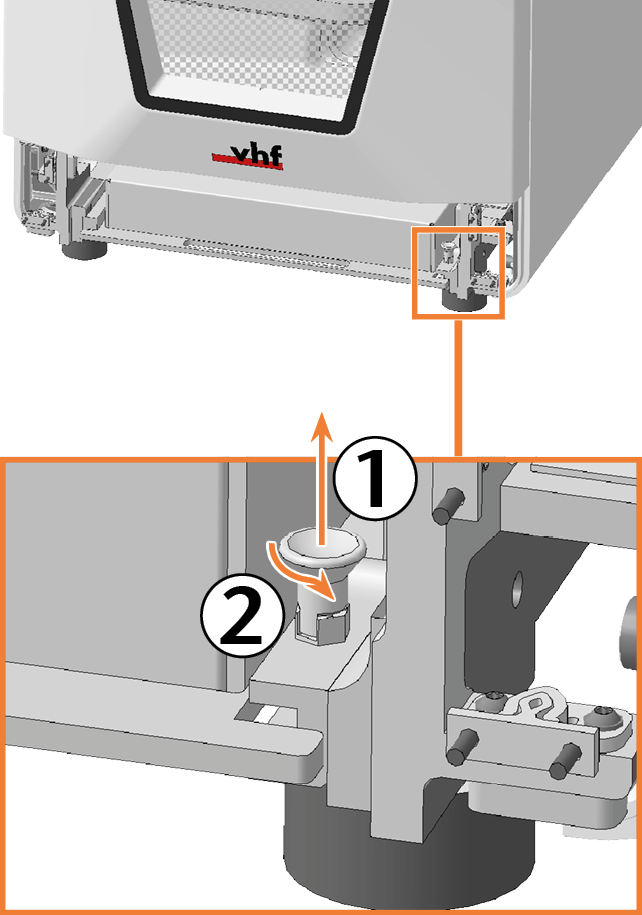 vhf

1

2